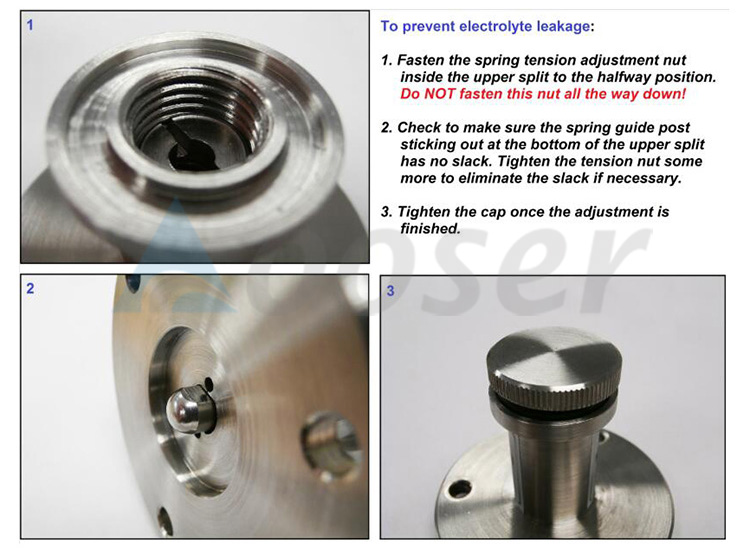 1

To prevent electrolyte leakage:

1. Fasten the spring tension adjustment nut inside the upper split to the halfway position. Do NOT fasten this nut all the way down!

2. Check to make sure the spring guide post sticking out at the bottom of the upper split has no slack. Tighten the tension nut some more to eliminate the slack if necessary.

3. Tighten the cap once the adjustment is finished.

Aoser

2

3