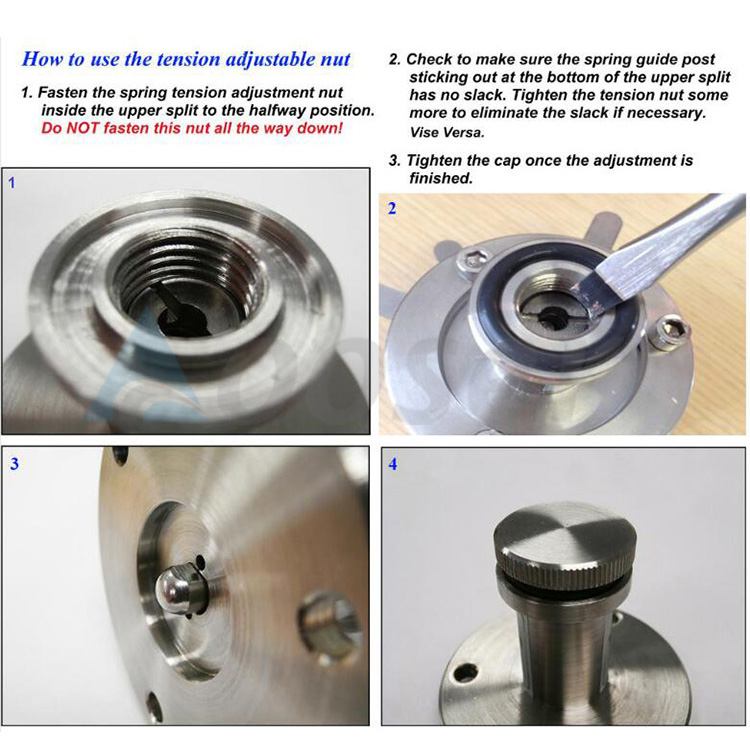 How to use the tension adjustable nut

1. Fasten the spring tension adjustment nut inside the upper split to the halfway position. Do NOT fasten this nut all the way down!

2. Check to make sure the spring guide post sticking out at the bottom of the upper split has no slack. Tighten the tension nut some more to eliminate the slack if necessary. Vise Versa.

3. Tighten the cap once the adjustment is finished.

1

2

3

4